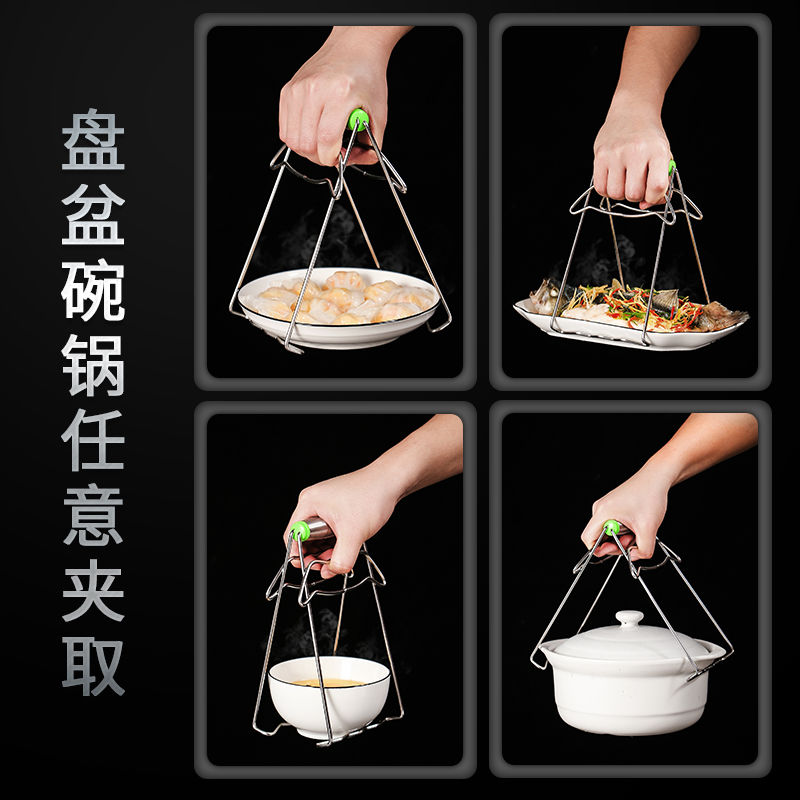 盘盆碗锅任意夹取